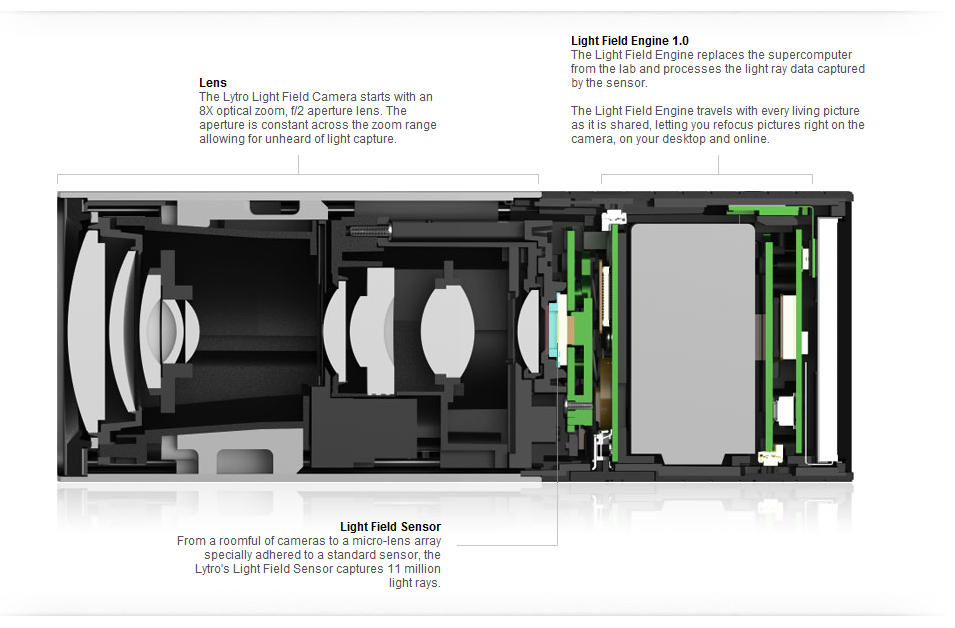 Lens
The Lytro Light Field Camera starts with an 8X optical zoom, f/2 aperture lens. The aperture is constant across the zoom range allowing for unheard of light capture.

Light Field Engine 1.0
The Light Field Engine replaces the supercomputer from the lab and processes the light ray data captured by the sensor.

The Light Field Engine travels with every living picture as it is shared, letting you refocus pictures right on the camera, on your desktop and online.

Light Field Sensor
From a roomful of cameras to a micro-lens array specially adhered to a standard sensor, the Lytro's Light Field Sensor captures 11 million light rays.